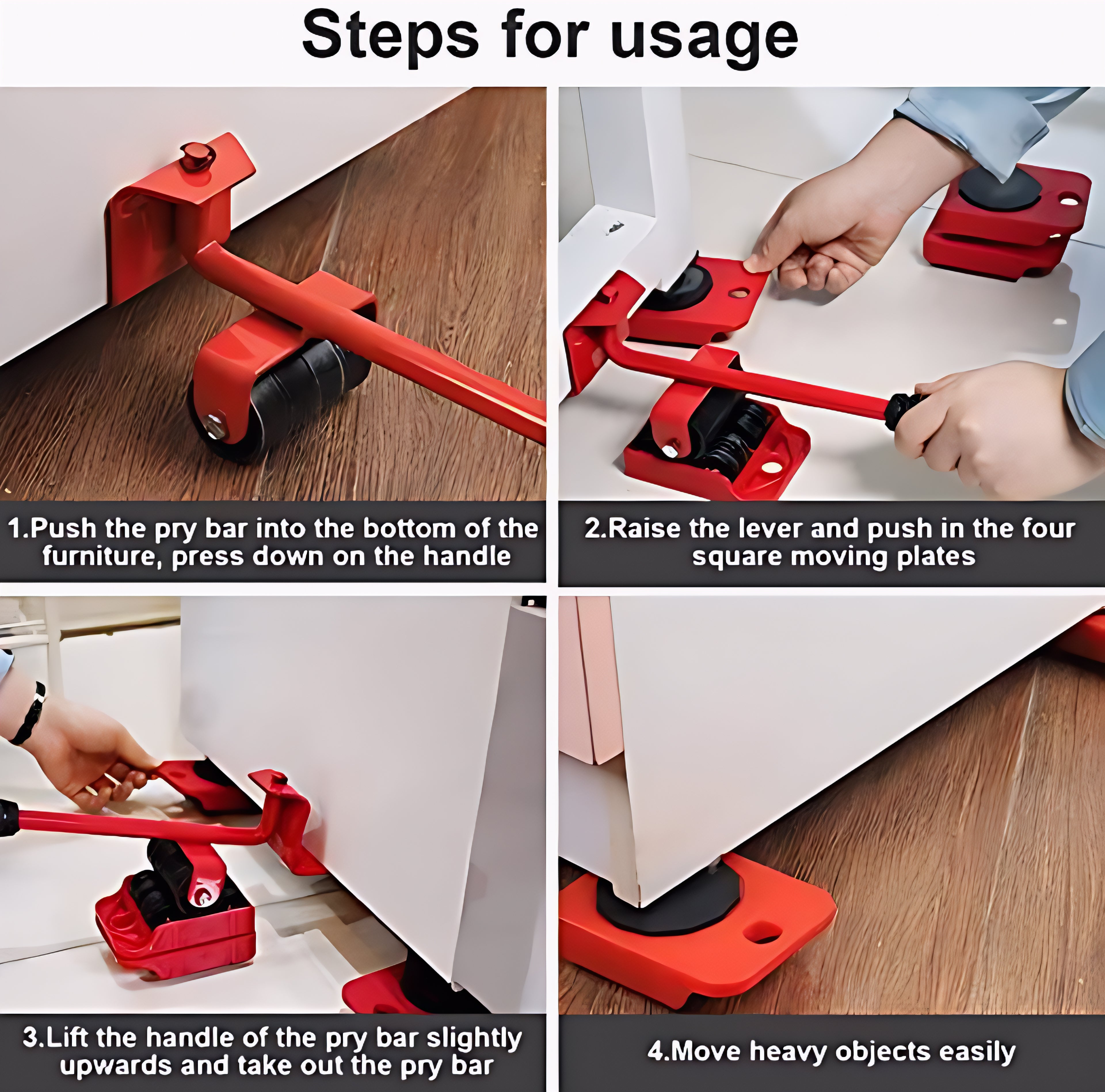 Steps for usage

1.Push the pry bar into the bottom of the furniture, press down on the handle

2.Raise the lever and push in the four square moving plates

3.Lift the handle of the pry bar slightly upwards and take out the pry bar

4.Move heavy objects easily